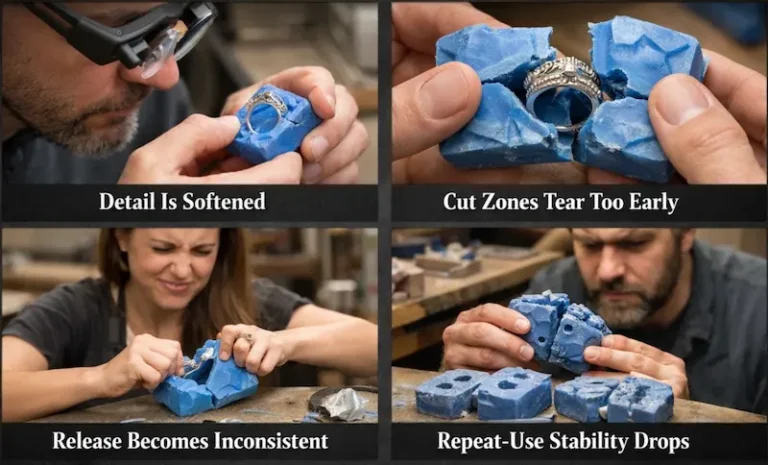 Detail Is Softened

Cut Zones Tear Too Early

Release Becomes Inconsistent

Repeat-Use Stability Drops