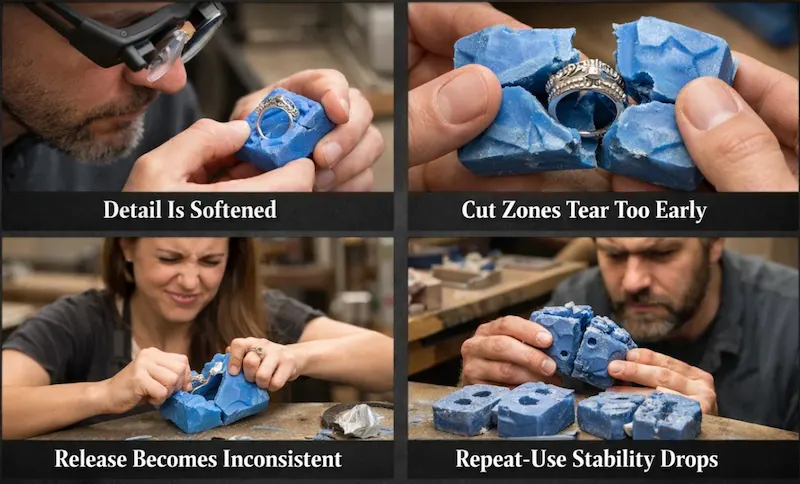 Detail Is Softened

Cut Zones Tear Too Early

Release Becomes Inconsistent

Repeat-Use Stability Drops